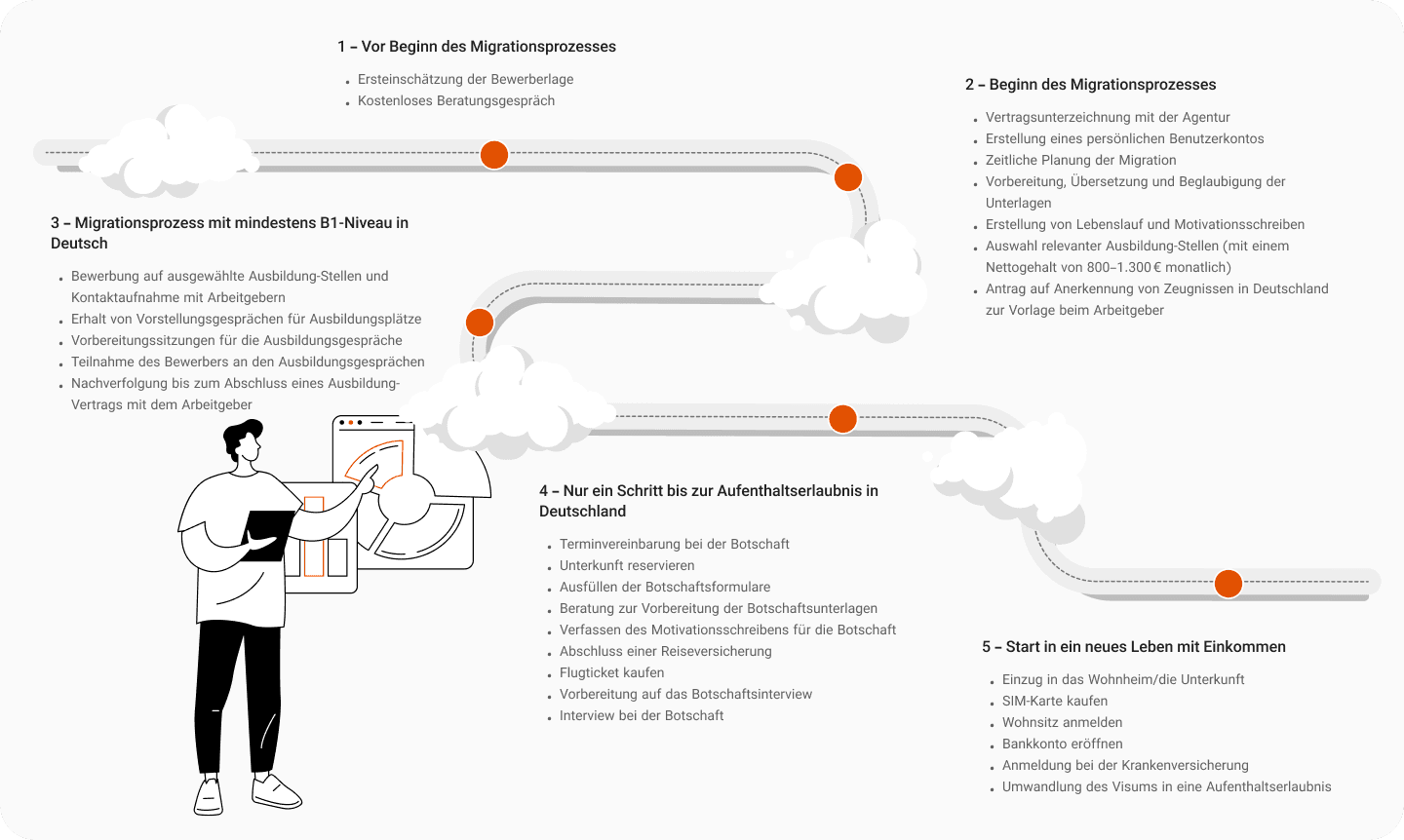 1 – Vor Beginn des Migrationsprozesses

- Ersteinschätzung der Bewerberlage
- Kostenloses Beratungsgespräch

2 – Beginn des Migrationsprozesses

- Vertragsunterzeichnung mit der Agentur
- Erstellung eines persönlichen Benutzerkontos
- Zeitliche Planung der Migration
- Vorbereitung, Übersetzung und Beglaubigung der Unterlagen
- Erstellung von Lebenslauf und Motivationsschreiben
- Auswahl relevanter Ausbildung-Stellen (mit einem Nettogehalt von 800–1.300 € monatlich)
- Antrag auf Anerkennung von Zeugnissen in Deutschland zur Vorlage beim Arbeitgeber

3 – Migrationsprozess mit mindestens B1-Niveau in Deutsch

- Bewerbung auf ausgewählte Ausbildung-Stellen und Kontaktaufnahme mit Arbeitgebern
- Erhalt von Vorstellungsgesprächen für Ausbildungsplätze
- Vorbereitungssitzungen für die Ausbildungsgespräche
- Teilnahme des Bewerbers an den Ausbildungsgesprächen
- Nachverfolgung bis zum Abschluss eines Ausbildung-Vertrags mit dem Arbeitgeber

4 – Nur ein Schritt bis zur Aufenthaltserlaubnis in Deutschland

- Terminvereinbarung bei der Botschaft
- Unterkunft reservieren
- Ausfüllen der Botschaftsformulare
- Beratung zur Vorbereitung der Botschaftsunterlagen
- Verfassen des Motivationsschreibens für die Botschaft
- Abschluss einer Reiseversicherung
- Flugticket kaufen
- Vorbereitung auf das Botschaftsinterview
- Interview bei der Botschaft

5 – Start in ein neues Leben mit Einkommen

- Einzug in das Wohnheim/die Unterkunft
- SIM-Karte kaufen
- Wohnsitz anmelden
- Bankkonto eröffnen
- Anmeldung bei der Krankenversicherung
- Umwandlung des Visums in eine Aufenthaltserlaubnis