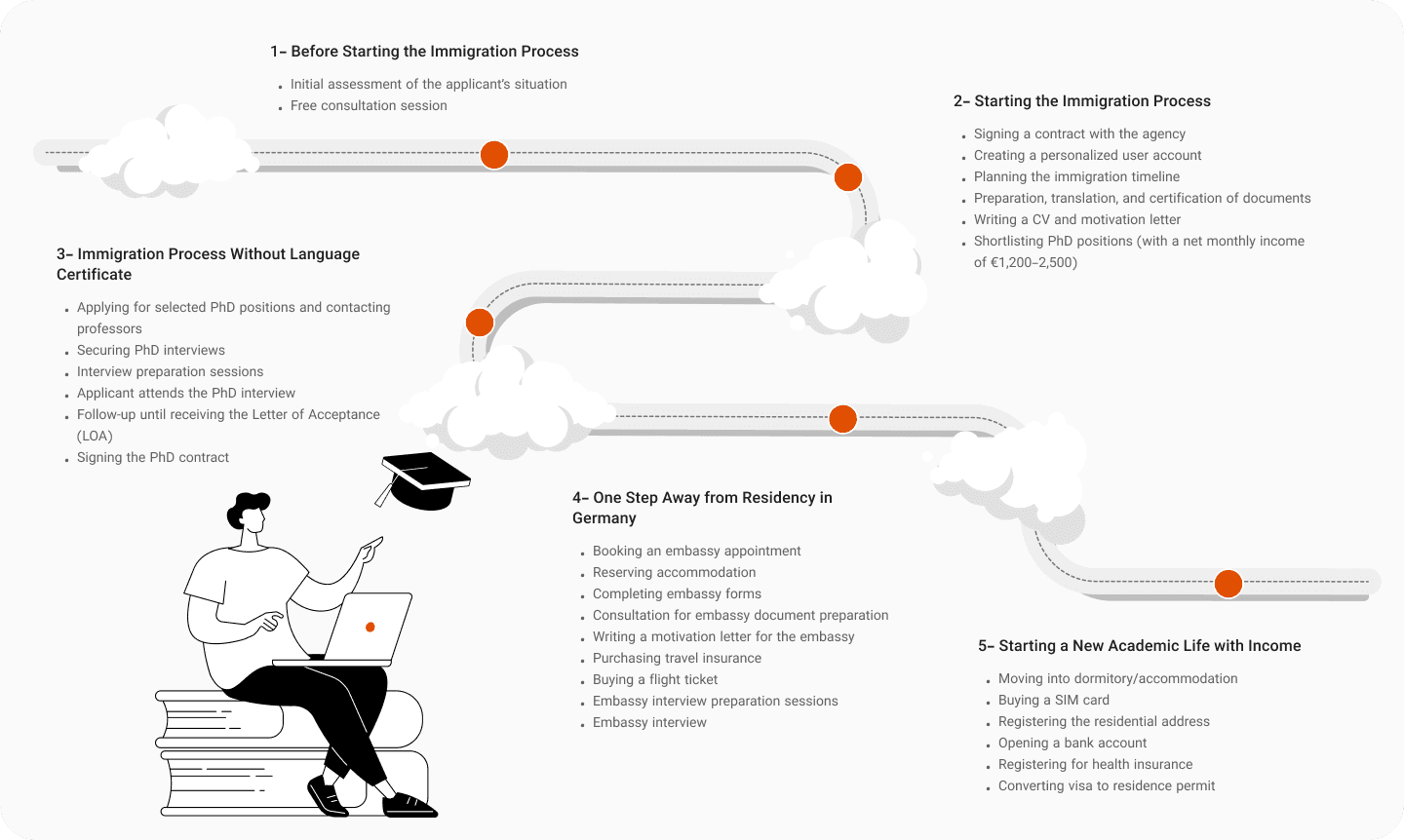 1– Before Starting the Immigration Process

- Initial assessment of the applicant's situation
- Free consultation session

2– Starting the Immigration Process

- Signing a contract with the agency
- Creating a personalized user account
- Planning the immigration timeline
- Preparation, translation, and certification of documents
- Writing a CV and motivation letter
- Shortlisting PhD positions (with a net monthly income of €1,200–2,500)

3– Immigration Process Without Language Certificate

- Applying for selected PhD positions and contacting professors
- Securing PhD interviews
- Interview preparation sessions
- Applicant attends the PhD interview
- Follow-up until receiving the Letter of Acceptance (LOA)
- Signing the PhD contract

4– One Step Away from Residency in Germany

- Booking an embassy appointment
- Reserving accommodation
- Completing embassy forms
- Consultation for embassy document preparation
- Writing a motivation letter for the embassy
- Purchasing travel insurance
- Buying a flight ticket
- Embassy interview preparation sessions
- Embassy interview

5– Starting a New Academic Life with Income

- Moving into dormitory/accommodation
- Buying a SIM card
- Registering the residential address
- Opening a bank account
- Registering for health insurance
- Converting visa to residence permit