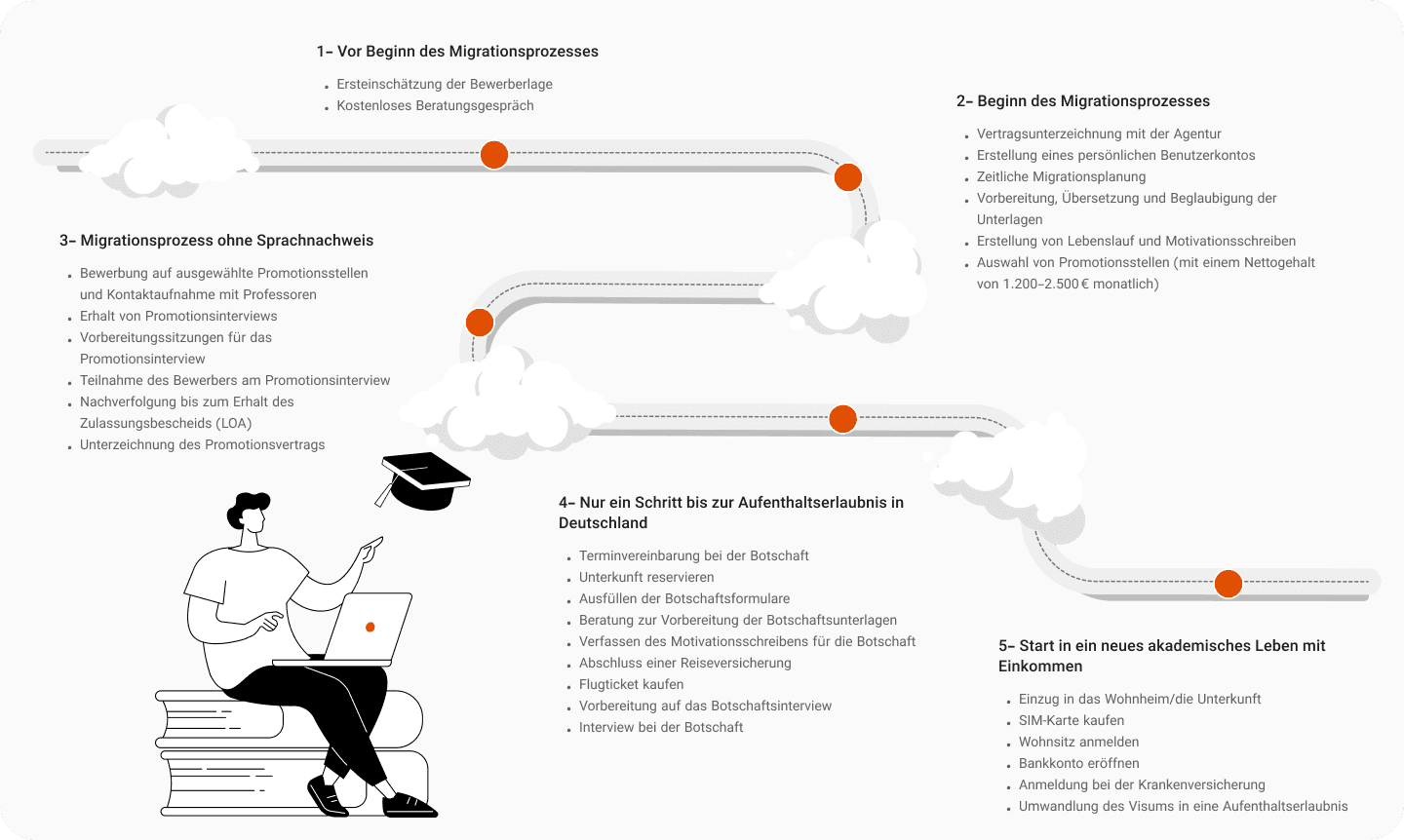 1– Vor Beginn des Migrationsprozesses

- Ersteinschätzung der Bewerberlage
- Kostenloses Beratungsgespräch

2– Beginn des Migrationsprozesses

- Vertragsunterzeichnung mit der Agentur
- Erstellung eines persönlichen Benutzerkontos
- Zeitliche Migrationsplanung
- Vorbereitung, Übersetzung und Beglaubigung der Unterlagen
- Erstellung von Lebenslauf und Motivationsschreiben
- Auswahl von Promotionsstellen (mit einem Nettogehalt von 1.200–2.500 € monatlich)

3– Migrationsprozess ohne Sprachnachweis

- Bewerbung auf ausgewählte Promotionsstellen und Kontaktaufnahme mit Professoren
- Erhalt von Promotionsinterviews
- Vorbereitungssitzungen für das Promotionsinterview
- Teilnahme des Bewerbers am Promotionsinterview
- Nachverfolgung bis zum Erhalt des Zulassungsbescheids (LOA)
- Unterzeichnung des Promotionsvertrags

4– Nur ein Schritt bis zur Aufenthaltserlaubnis in Deutschland

- Terminvereinbarung bei der Botschaft
- Unterkunft reservieren
- Ausfüllen der Botschaftsformulare
- Beratung zur Vorbereitung der Botschaftsunterlagen
- Verfassen des Motivationsschreibens für die Botschaft
- Abschluss einer Reiseversicherung
- Flugticket kaufen
- Vorbereitung auf das Botschaftsinterview
- Interview bei der Botschaft

5– Start in ein neues akademisches Leben mit Einkommen

- Einzug in das Wohnheim/die Unterkunft
- SIM-Karte kaufen
- Wohnsitz anmelden
- Bankkonto eröffnen
- Anmeldung bei der Krankenversicherung
- Umwandlung des Visums in eine Aufenthaltserlaubnis