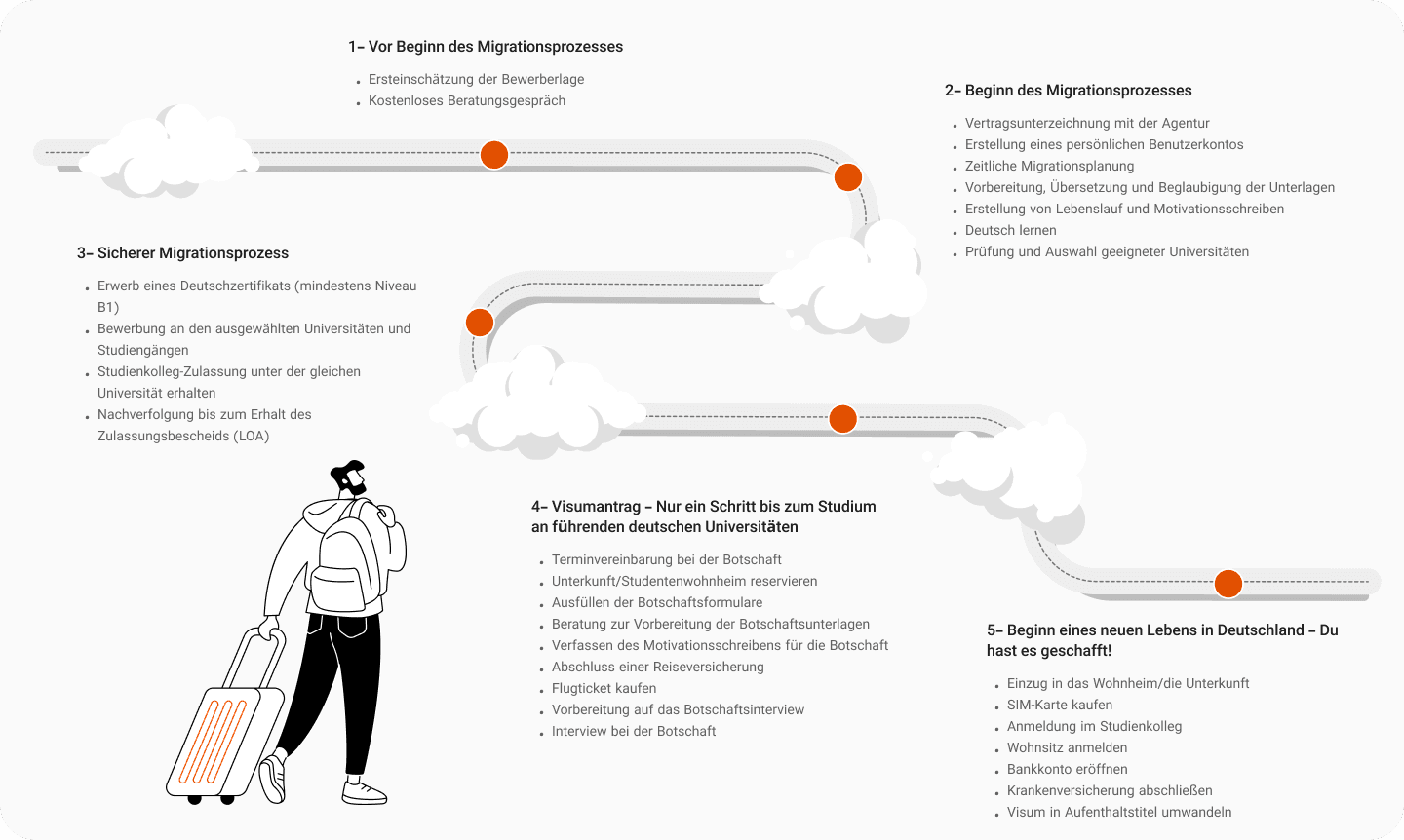 1– Vor Beginn des Migrationsprozesses

- Ersteinschätzung der Bewerberlage
- Kostenloses Beratungsgespräch

2– Beginn des Migrationsprozesses

- Vertragsunterzeichnung mit der Agentur
- Erstellung eines persönlichen Benutzerkontos
- Zeitliche Migrationsplanung
- Vorbereitung, Übersetzung und Beglaubigung der Unterlagen
- Erstellung von Lebenslauf und Motivationsschreiben
- Deutsch lernen
- Prüfung und Auswahl geeigneter Universitäten

3– Sicherer Migrationsprozess

- Erwerb eines Deutschzertifikats (mindestens Niveau B1)
- Bewerbung an den ausgewählten Universitäten und Studiengängen
- Studienkolleg-Zulassung unter der gleichen Universität erhalten
- Nachverfolgung bis zum Erhalt des Zulassungsbescheids (LOA)

4– Visumantrag – Nur ein Schritt bis zum Studium an führenden deutschen Universitäten

- Terminvereinbarung bei der Botschaft
- Unterkunft/Studentenwohnheim reservieren
- Ausfüllen der Botschaftsformulare
- Beratung zur Vorbereitung der Botschaftsunterlagen
- Verfassen des Motivationsschreibens für die Botschaft
- Abschluss einer Reiseversicherung
- Flugticket kaufen
- Vorbereitung auf das Botschaftsinterview
- Interview bei der Botschaft

5– Beginn eines neuen Lebens in Deutschland – Du hast es geschafft!

- Einzug in das Wohnheim/die Unterkunft
- SIM-Karte kaufen
- Anmeldung im Studienkolleg
- Wohnsitz anmelden
- Bankkonto eröffnen
- Krankenversicherung abschließen
- Visum in Aufenthaltstitel umwandeln